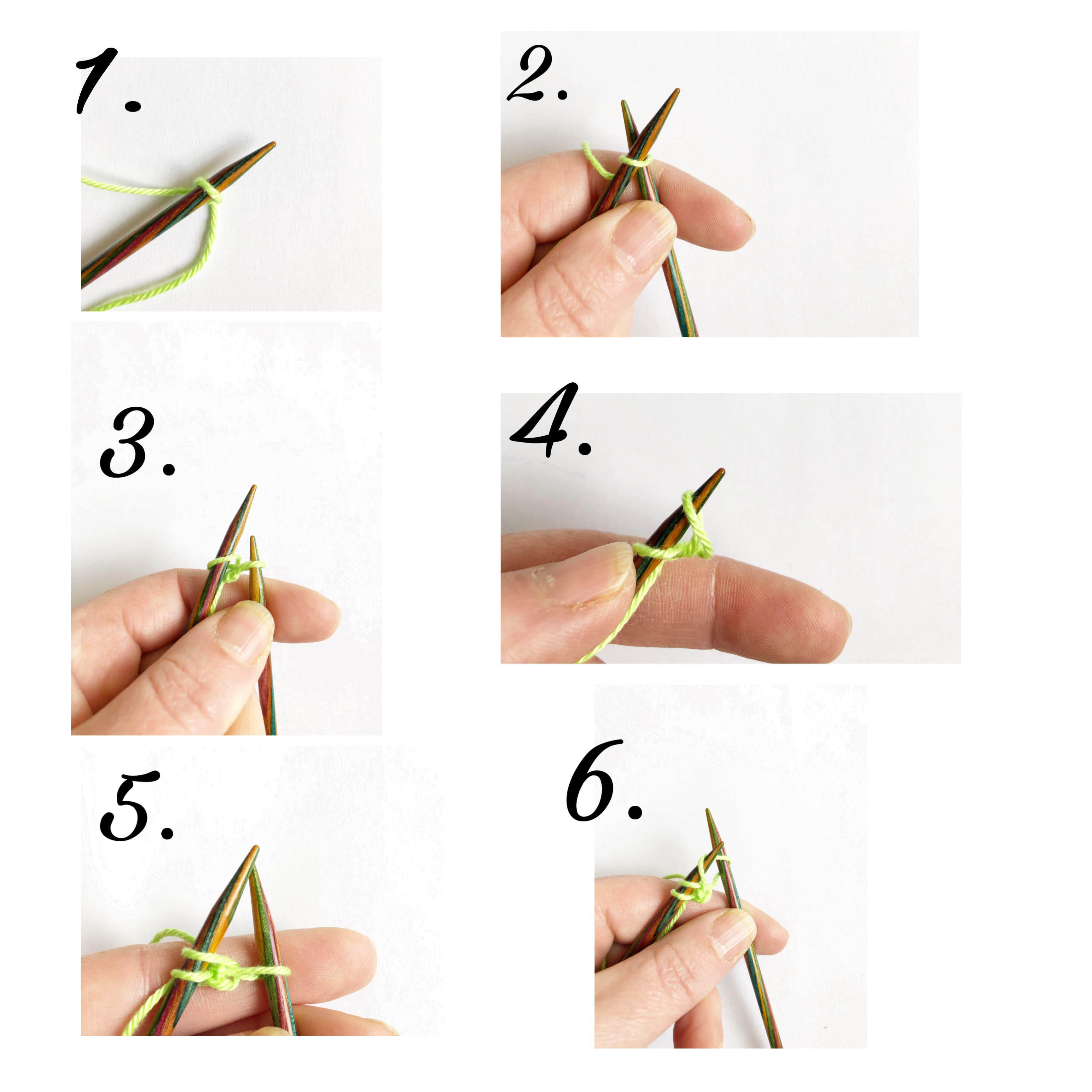 1.

2.

3.

4.

5.

6.