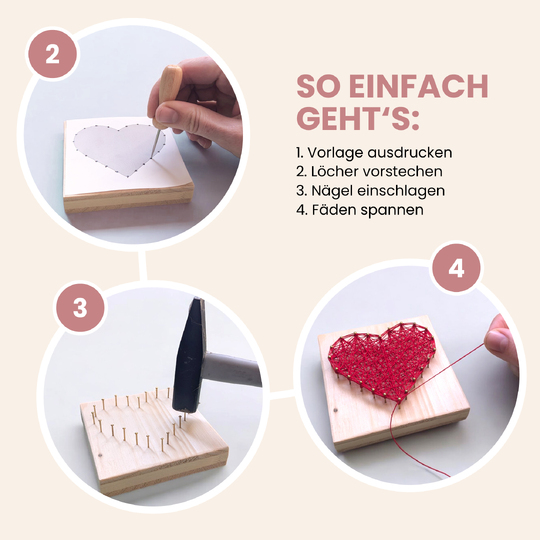 2

SO EINFACH GEHT'S:

1. Vorlage ausdrucken
2. Löcher vorstechen
3. Nägel einschlagen
4. Fäden spannen

3

4