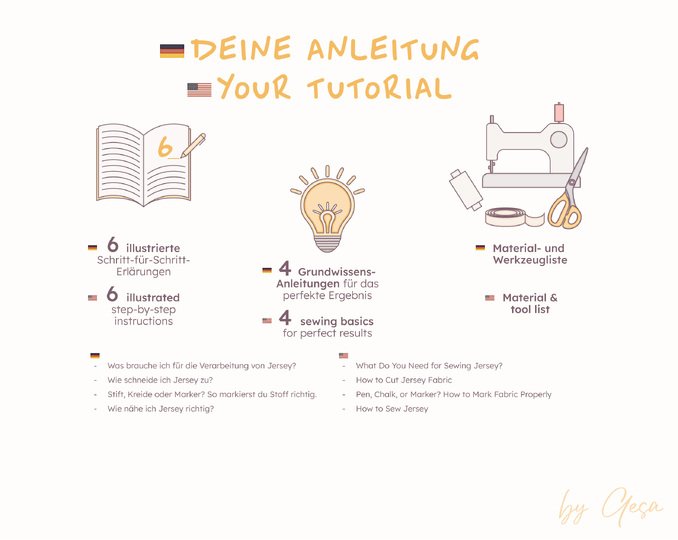 DEINE ANLEITUNG
YOUR TUTORIAL

6

6 illustrierte Schritt-für-Schritt-Erlärungen

6 illustrated step-by-step instructions

4 Grundwissens-Anleitungen für das perfekte Ergebnis

4 sewing basics for perfect results

Material- und Werkzeugliste

Material & tool list

- Was brauche ich für die Verarbeitung von Jersey?
- Wie schneide ich Jersey zu?
- Stift, Kreide oder Marker? So markierst du Stoff richtig.
- Wie nähe ich Jersey richtig?

- What Do You Need for Sewing Jersey?
- How to Cut Jersey Fabric
- Pen, Chalk, or Marker? How to Mark Fabric Properly
- How to Sew Jersey

by Gesa