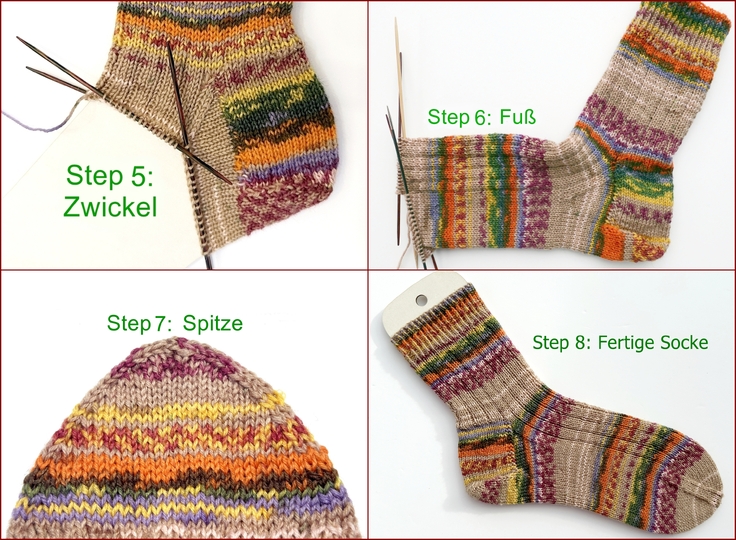 Step 5:
Zwickel

Step 6: Fuß

Step 7: Spitze

Step 8: Fertige Socke