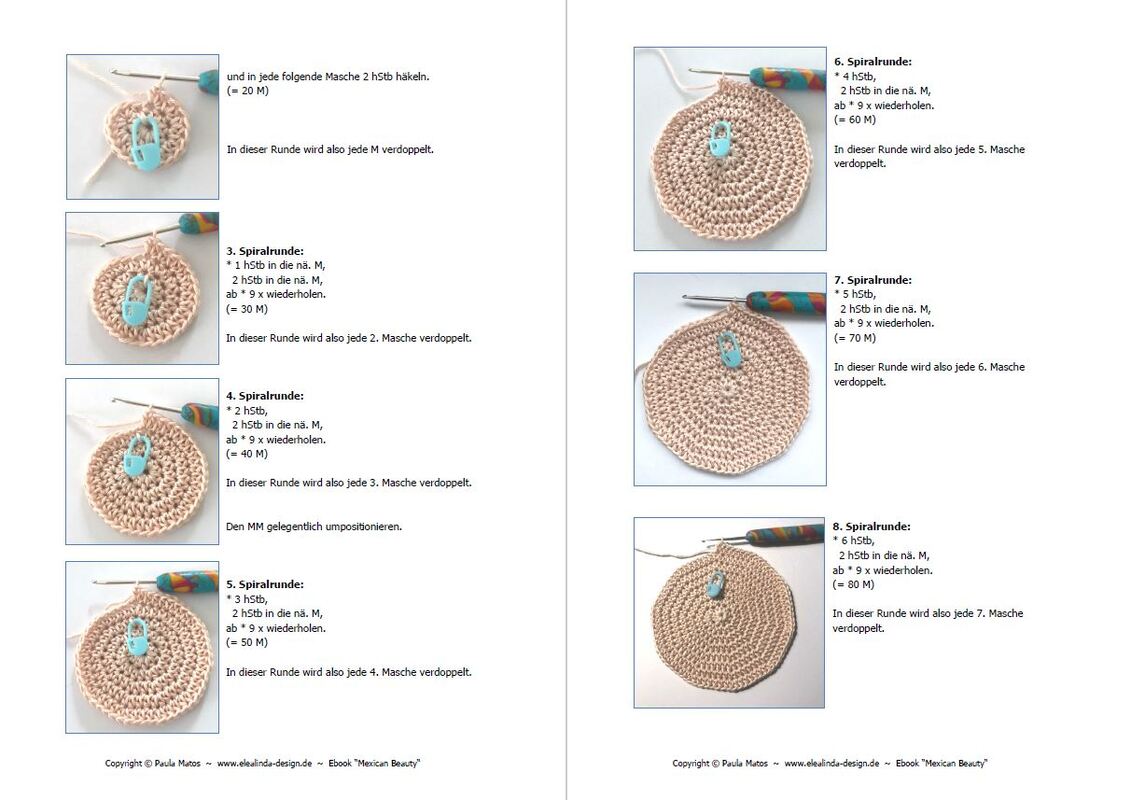 und in jede folgende Masche 2 hStb häkeln.
(= 20 M)

In dieser Runde wird also jede M verdoppelt.

**3. Spiralrunde:**
* 1 hStb in die nä. M,
2 hStb in die nä. M,
ab * 9 x wiederholen.
(= 30 M)

In dieser Runde wird also jede 2. Masche verdoppelt.

**4. Spiralrunde:**
* 2 hStb,
2 hStb in die nä. M,
ab * 9 x wiederholen.
(= 40 M)

In dieser Runde wird also jede 3. Masche verdoppelt.

Den MM gelegentlich umpositionieren.

**5. Spiralrunde:**
* 3 hStb,
2 hStb in die nä. M,
ab * 9 x wiederholen.
(= 50 M)

In dieser Runde wird also jede 4. Masche verdoppelt.

Copyright © Paula Matos ~ www.elealinda-design.de ~ Ebook "Mexican Beauty"

**6. Spiralrunde:**
* 4 hStb,
2 hStb in die nä. M,
ab * 9 x wiederholen.
(= 60 M)

In dieser Runde wird also jede 5. Masche verdoppelt.

**7. Spiralrunde:**
* 5 hStb,
2 hStb in die nä. M,
ab * 9 x wiederholen.
(= 70 M)

In dieser Runde wird also jede 6. Masche verdoppelt.

**8. Spiralrunde:**
* 6 hStb,
2 hStb in die nä. M,
ab * 9 x wiederholen.
(= 80 M)

In dieser Runde wird also jede 7. Masche verdoppelt.

Copyright © Paula Matos ~ www.elealinda-design.de ~ Ebook "Mexican Beauty"