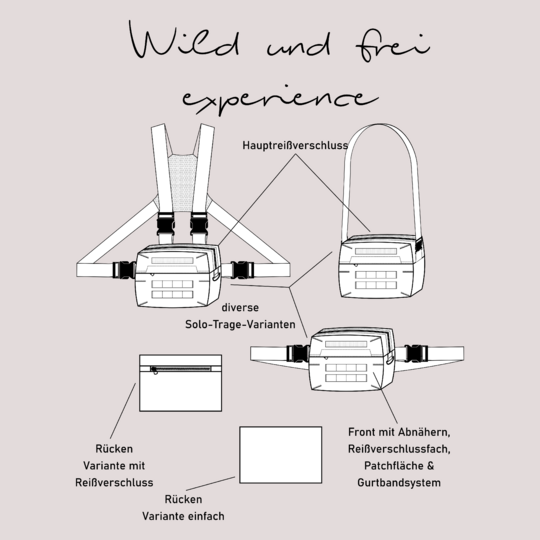 Wild und frei
experience

Hauptreißverschluss

diverse
Solo-Trage-Varianten

Rücken
Variante mit
Reißverschluss

Rücken
Variante einfach

Front mit Abnähern,
Reißverschlussfach,
Patchfläche &
Gurtbandsystem