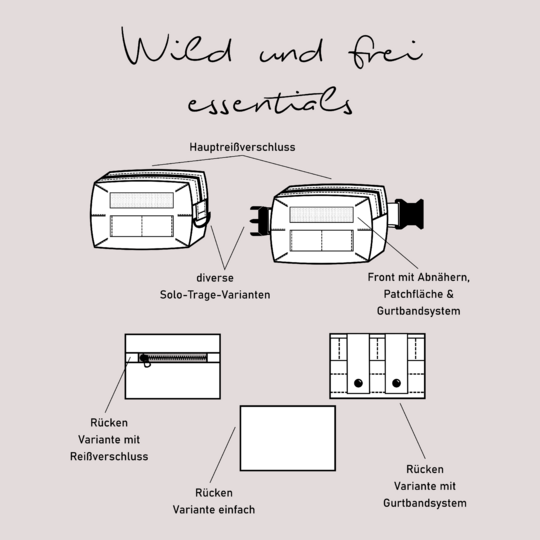 Wild und frei
essentials

Hauptreißverschluss

diverse
Solo-Trage-Varianten

Front mit Abnähern,
Patchfläche &
Gurtbandsystem

Rücken
Variante mit
Reißverschluss

Rücken
Variante einfach

Rücken
Variante mit
Gurtbandsystem