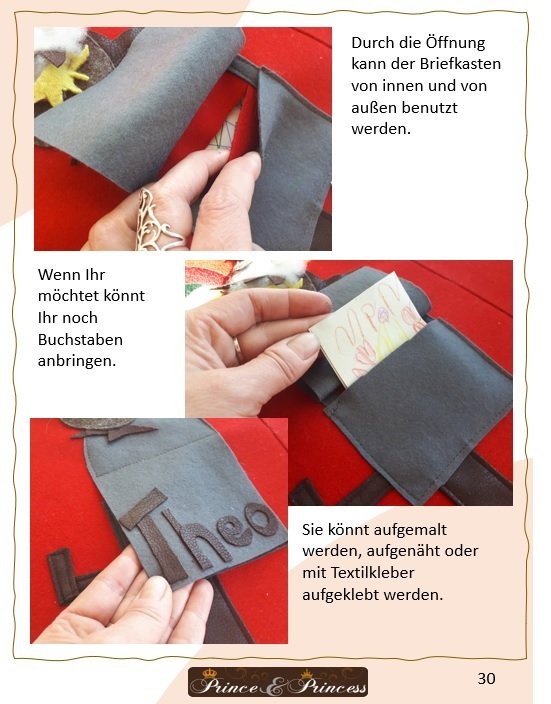 Durch die Öffnung kann der Briefkasten von innen und von außen benutzt werden.

Wenn Ihr möchtet könnt Ihr noch Buchstaben anbringen.

Theo

Sie könnt aufgemalt werden, aufgenäht oder mit Textilkleber aufgeklebt werden.

Prince & Princess

30