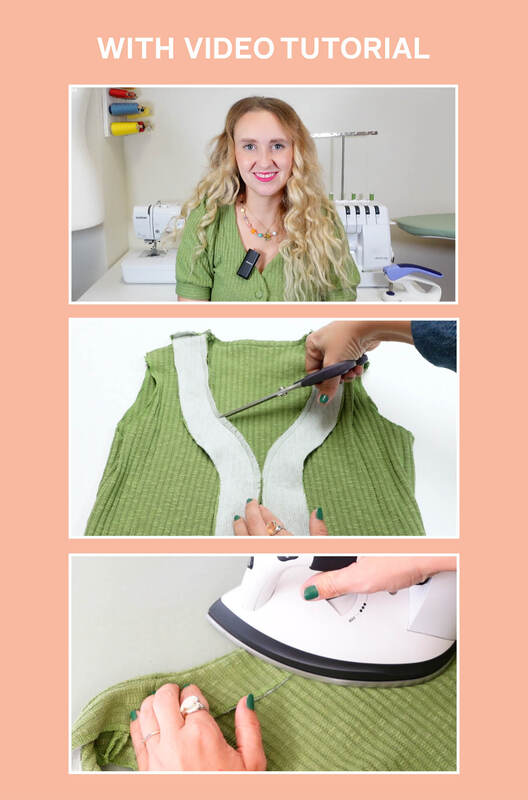 WITH VIDEO TUTORIAL