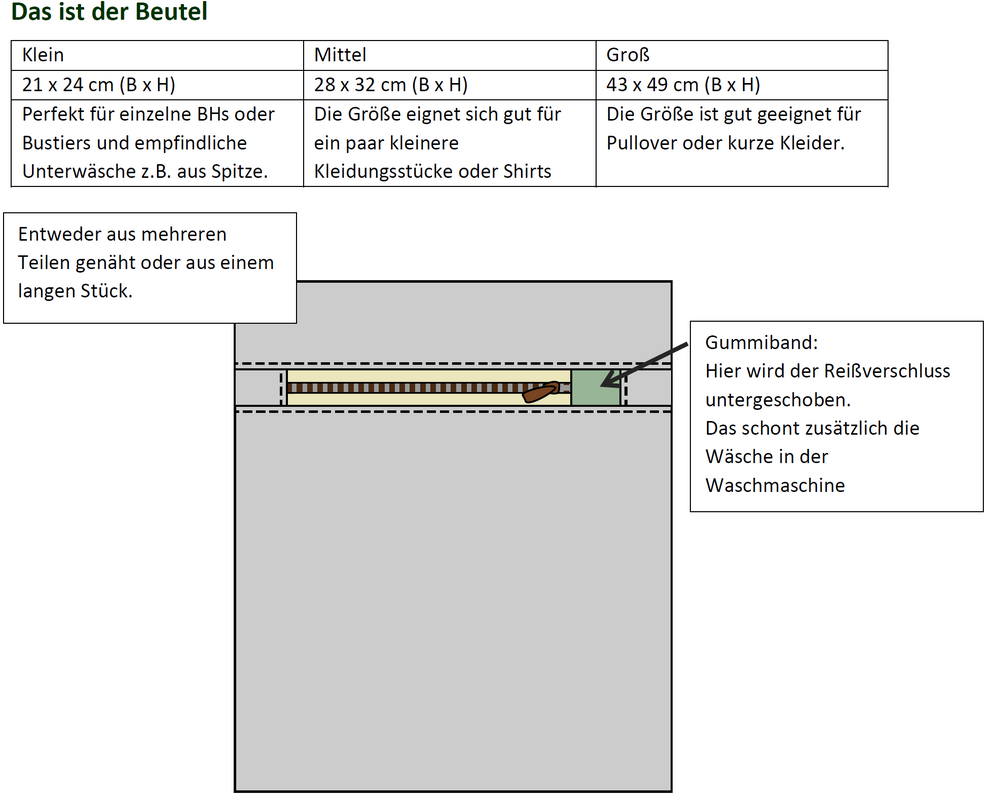 Das ist der Beutel

| Klein | Mittel | Groß |
|---|---|---|
| 21 x 24 cm (B x H) | 28 x 32 cm (B x H) | 43 x 49 cm (B x H) |
| Perfekt für einzelne BHs oder Bustiers und empfindliche Unterwäsche z.B. aus Spitze. | Die Größe eignet sich gut für ein paar kleinere Kleidungsstücke oder Shirts | Die Größe ist gut geeignet für Pullover oder kurze Kleider. |

Entweder aus mehreren Teilen genäht oder aus einem langen Stück.

Gummiband:
Hier wird der Reißverschluss untergeschoben.
Das schont zusätzlich die Wäsche in der Waschmaschine