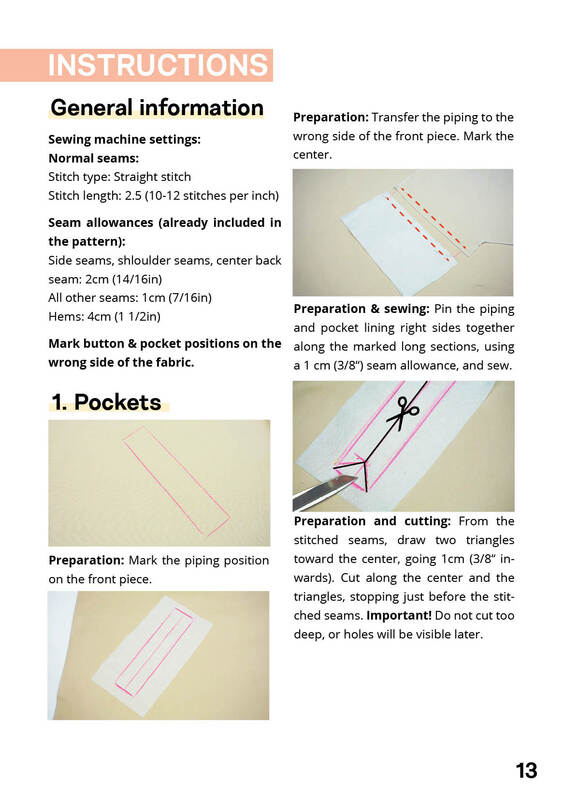 INSTRUCTIONS

General information

Sewing machine settings:
Normal seams:
Stitch type: Straight stitch
Stitch length: 2.5 (10-12 stitches per inch)

Seam allowances (already included in the pattern):
Side seams, shloulder seams, center back seam: 2cm (14/16in)
All other seams: 1cm (7/16in)
Hems: 4cm (1 1/2in)

Mark button & pocket positions on the wrong side of the fabric.

1. Pockets

Preparation: Mark the piping position on the front piece.

Preparation: Transfer the piping to the wrong side of the front piece. Mark the center.

Preparation & sewing: Pin the piping and pocket lining right sides together along the marked long sections, using a 1 cm (3/8") seam allowance, and sew.

Preparation and cutting: From the stitched seams, draw two triangles toward the center, going 1cm (3/8" inwards). Cut along the center and the triangles, stopping just before the stitched seams. Important! Do not cut too deep, or holes will be visible later.

13