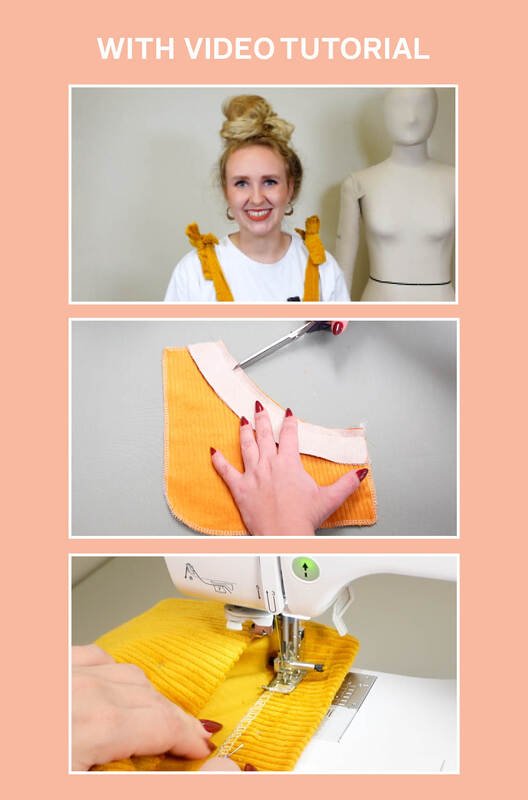 WITH VIDEO TUTORIAL