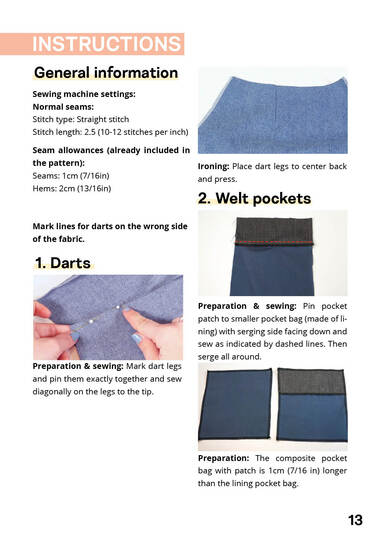 INSTRUCTIONS

General information

Sewing machine settings:
Normal seams:
Stitch type: Straight stitch
Stitch length: 2.5 (10-12 stitches per inch)

Seam allowances (already included in the pattern):
Seams: 1cm (7/16in)
Hems: 2cm (13/16in)

Mark lines for darts on the wrong side of the fabric.

1. Darts

Preparation & sewing: Mark dart legs and pin them exactly together and sew diagonally on the legs to the tip.

Ironing: Place dart legs to center back and press.

2. Welt pockets

Preparation & sewing: Pin pocket patch to smaller pocket bag (made of lining) with serging side facing down and sew as indicated by dashed lines. Then serge all around.

Preparation: The composite pocket bag with patch is 1cm (7/16 in) longer than the lining pocket bag.

13