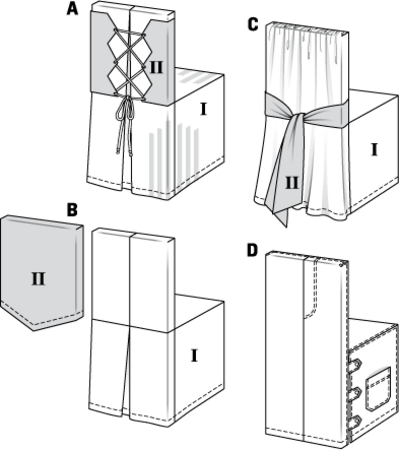 A

II

I

C

I

II

B

II

I

D