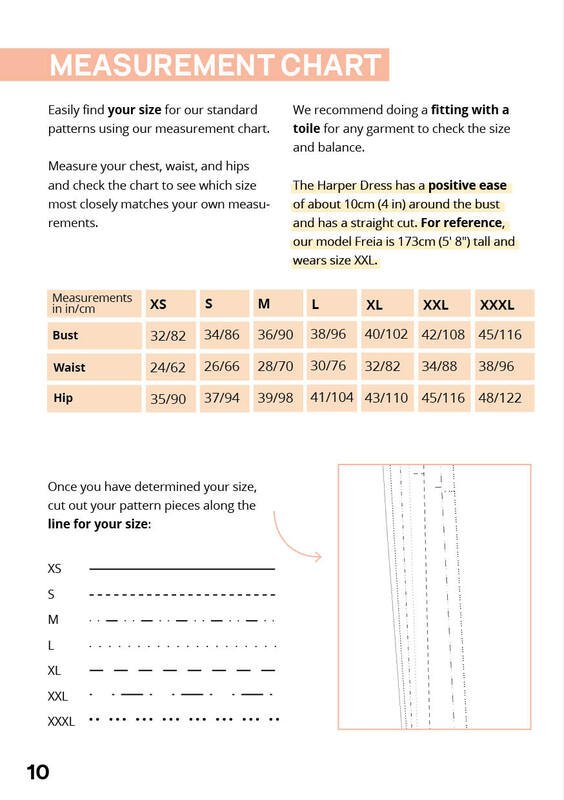 MEASUREMENT CHART

Easily find your size for our standard patterns using our measurement chart.

Measure your chest, waist, and hips and check the chart to see which size most closely matches your own measurements.

We recommend doing a fitting with a toile for any garment to check the size and balance.

The Harper Dress has a positive ease of about 10cm (4 in) around the bust and has a straight cut. For reference, our model Freia is 173cm (5' 8") tall and wears size XXL.

| Measurements in in/cm | XS | S | M | L | XL | XXL | XXXL |
|---|---|---|---|---|---|---|---|
| Bust | 32/82 | 34/86 | 36/90 | 38/96 | 40/102 | 42/108 | 45/116 |
| Waist | 24/62 | 26/66 | 28/70 | 30/76 | 32/82 | 34/88 | 38/96 |
| Hip | 35/90 | 37/94 | 39/98 | 41/104 | 43/110 | 45/116 | 48/122 |

Once you have determined your size, cut out your pattern pieces along the line for your size:

XS
S
M
L
XL
XXL
XXXL

10