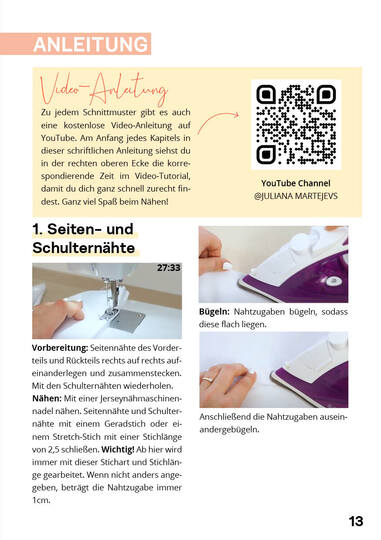 ANLEITUNG

Video-Anleitung

Zu jedem Schnittmuster gibt es auch eine kostenlose Video-Anleitung auf YouTube. Am Anfang jedes Kapitels in dieser schriftlichen Anleitung siehst du in der rechten oberen Ecke die korrespondierende Zeit im Video-Tutorial, damit du dich ganz schnell zurecht findest. Ganz viel Spaß beim Nähen!

YouTube Channel
@JULIANA MARTEJEVS

1. Seiten- und Schulternähte

27:33

Vorbereitung: Seitennähte des Vorderteils und Rückteils rechts auf rechts aufeinanderlegen und zusammenstecken. Mit den Schulternähten wiederholen.
Nähen: Mit einer Jerseynähmaschinennadel nähen. Seitennähte und Schulternähte mit einem Geradstich oder einem Stretch-Stich mit einer Stichlänge von 2,5 schließen. Wichtig! Ab hier wird immer mit dieser Stichart und Stichlänge gearbeitet. Wenn nicht anders angegeben, beträgt die Nahtzugabe immer 1cm.

Bügeln: Nahtzugaben bügeln, sodass diese flach liegen.

Anschließend die Nahtzugaben auseinandergebügeln.

13