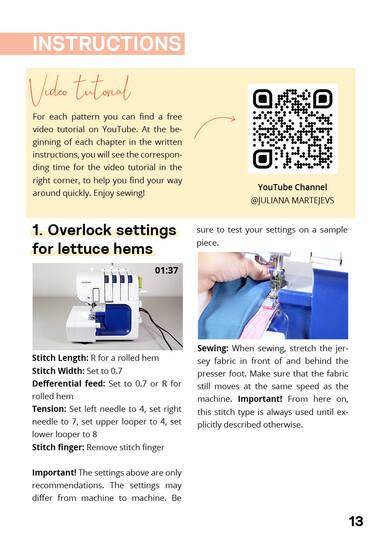 INSTRUCTIONS

Video tutorial

For each pattern you can find a free video tutorial on YouTube. At the beginning of each chapter in the written instructions, you will see the corresponding time for the video tutorial in the right corner, to help you find your way around quickly. Enjoy sewing!

YouTube Channel
@JULIANA MARTEJEVS

1. Overlock settings for lettuce hems

01:37

Stitch Length: R for a rolled hem
Stitch Width: Set to 0.7
Defferential feed: Set to 0.7 or R for rolled hem
Tension: Set left needle to 4, set right needle to 7, set upper looper to 4, set lower looper to 8
Stitch finger: Remove stitch finger

Important! The settings above are only recommendations. The settings may differ from machine to machine. Be sure to test your settings on a sample piece.

Sewing: When sewing, stretch the jersey fabric in front of and behind the presser foot. Make sure that the fabric still moves at the same speed as the machine. Important! From here on, this stitch type is always used until explicitly described otherwise.

13