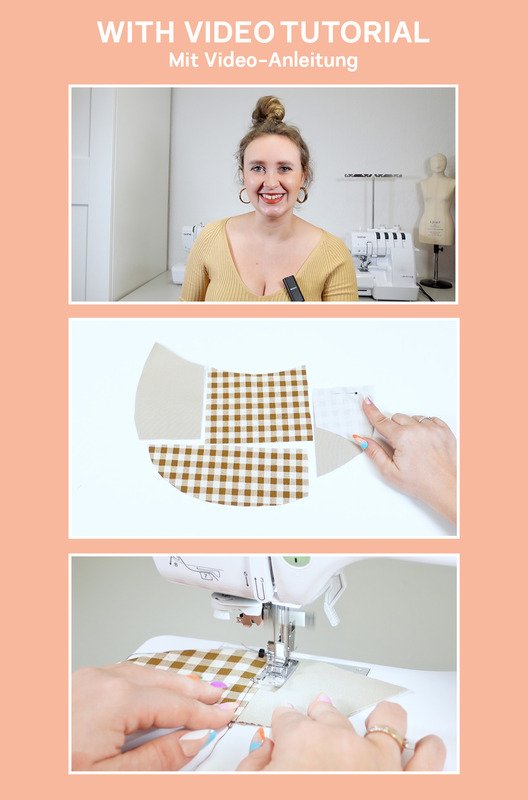 WITH VIDEO TUTORIAL
Mit Video-Anleitung