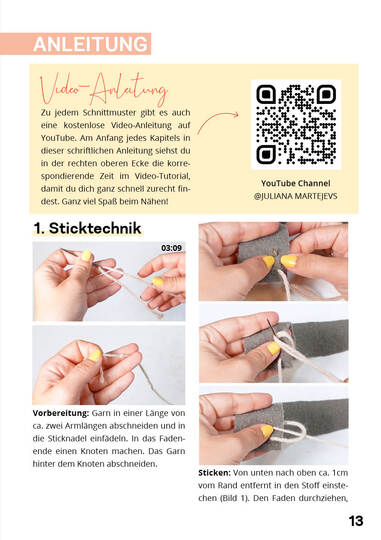 ANLEITUNG

Video-Anleitung

Zu jedem Schnittmuster gibt es auch eine kostenlose Video-Anleitung auf YouTube. Am Anfang jedes Kapitels in dieser schriftlichen Anleitung siehst du in der rechten oberen Ecke die korrespondierende Zeit im Video-Tutorial, damit du dich ganz schnell zurecht findest. Ganz viel Spaß beim Nähen!

YouTube Channel
@JULIANA MARTEJEVS

1. Sticktechnik

03:09

Vorbereitung: Garn in einer Länge von ca. zwei Armlängen abschneiden und in die Sticknadel einfädeln. In das Fadenende einen Knoten machen. Das Garn hinter dem Knoten abschneiden.

Sticken: Von unten nach oben ca. 1cm vom Rand entfernt in den Stoff einstechen (Bild 1). Den Faden durchziehen,

13