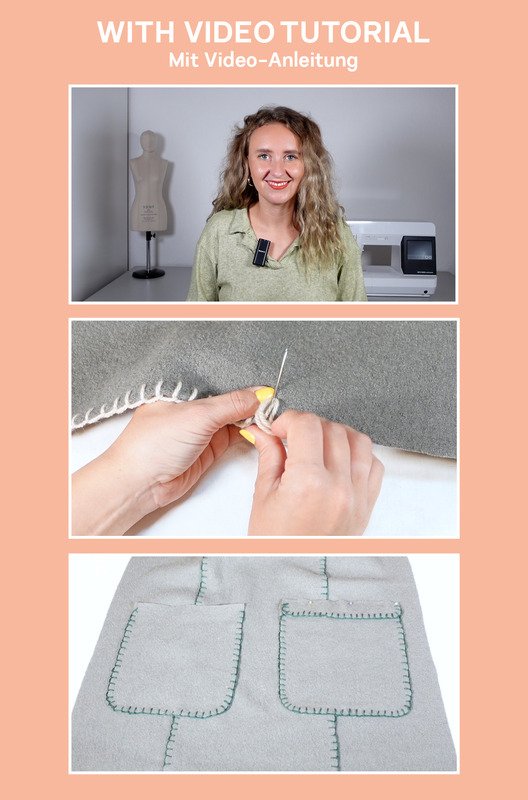 WITH VIDEO TUTORIAL
Mit Video-Anleitung