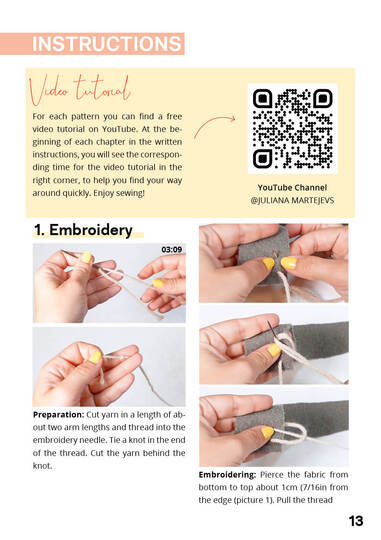 INSTRUCTIONS

Video tutorial

For each pattern you can find a free video tutorial on YouTube. At the beginning of each chapter in the written instructions, you will see the corresponding time for the video tutorial in the right corner, to help you find your way around quickly. Enjoy sewing!

YouTube Channel
@JULIANA MARTEJEVS

1. Embroidery

03:09

Preparation: Cut yarn in a length of about two arm lengths and thread into the embroidery needle. Tie a knot in the end of the thread. Cut the yarn behind the knot.

Embroidering: Pierce the fabric from bottom to top about 1cm (7/16in from the edge (picture 1). Pull the thread

13