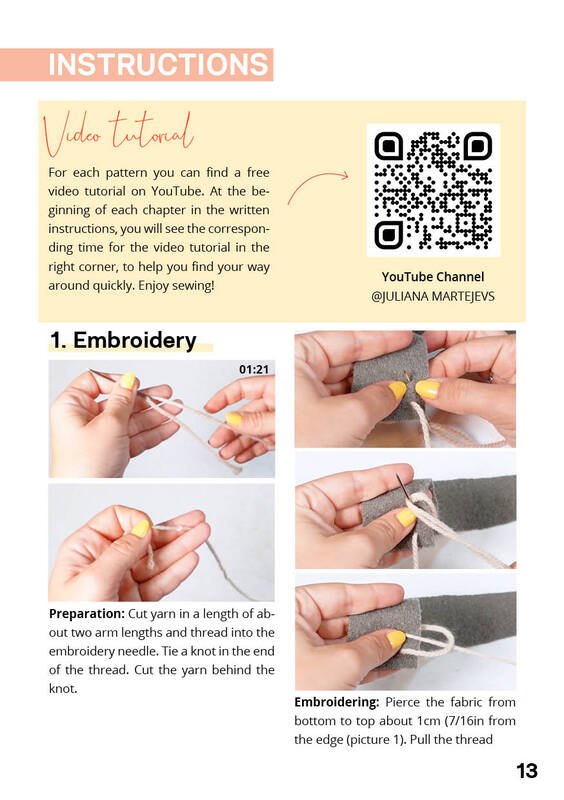 INSTRUCTIONS

Video tutorial

For each pattern you can find a free video tutorial on YouTube. At the beginning of each chapter in the written instructions, you will see the corresponding time for the video tutorial in the right corner, to help you find your way around quickly. Enjoy sewing!

YouTube Channel
@JULIANA MARTEJEVS

1. Embroidery

01:21

Preparation: Cut yarn in a length of about two arm lengths and thread into the embroidery needle. Tie a knot in the end of the thread. Cut the yarn behind the knot.

Embroidering: Pierce the fabric from bottom to top about 1cm (7/16in from the edge (picture 1). Pull the thread

13