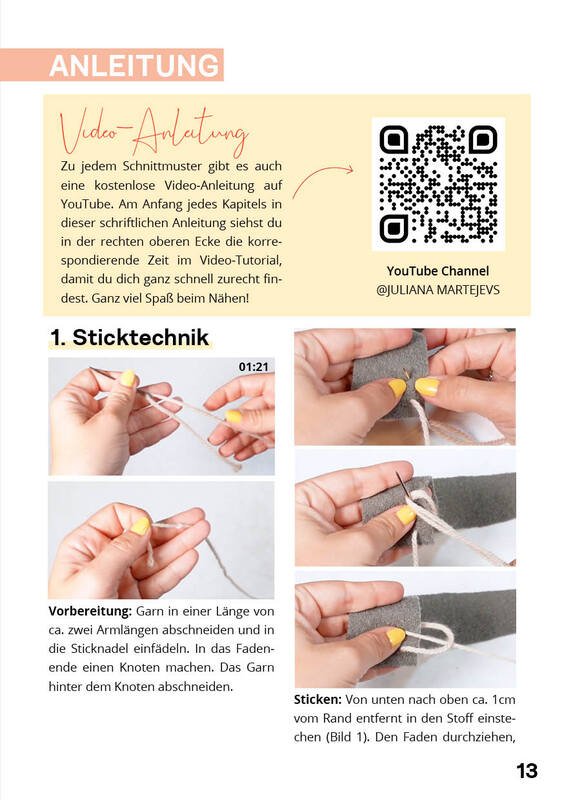 ANLEITUNG

Video-Anleitung

Zu jedem Schnittmuster gibt es auch eine kostenlose Video-Anleitung auf YouTube. Am Anfang jedes Kapitels in dieser schriftlichen Anleitung siehst du in der rechten oberen Ecke die korrespondierende Zeit im Video-Tutorial, damit du dich ganz schnell zurecht findest. Ganz viel Spaß beim Nähen!

YouTube Channel
@JULIANA MARTEJEVS

1. Sticktechnik

01:21

Vorbereitung: Garn in einer Länge von ca. zwei Armlängen abschneiden und in die Sticknadel einfädeln. In das Fadenende einen Knoten machen. Das Garn hinter dem Knoten abschneiden.

Sticken: Von unten nach oben ca. 1cm vom Rand entfernt in den Stoff einstechen (Bild 1). Den Faden durchziehen,

13