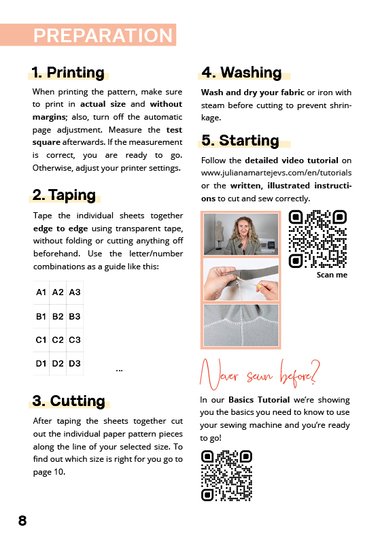 PREPARATION

1. Printing

When printing the pattern, make sure to print in actual size and without margins; also, turn off the automatic page adjustment. Measure the test square afterwards. If the measurement is correct, you are ready to go. Otherwise, adjust your printer settings.

2. Taping

Tape the individual sheets together edge to edge using transparent tape, without folding or cutting anything off beforehand. Use the letter/number combinations as a guide like this:

| A1 | A2 | A3 |
|---|---|---|
| B1 | B2 | B3 |
| C1 | C2 | C3 |
| D1 | D2 | D3 |

...

3. Cutting

After taping the sheets together cut out the individual paper pattern pieces along the line of your selected size. To find out which size is right for you go to page 10.

4. Washing

Wash and dry your fabric or iron with steam before cutting to prevent shrinkage.

5. Starting

Follow the detailed video tutorial on www.julianamartejevs.com/en/tutorials or the written, illustrated instructions to cut and sew correctly.

Scan me

Never sewn before?

In our Basics Tutorial we're showing you the basics you need to know to use your sewing machine and you're ready to go!

8