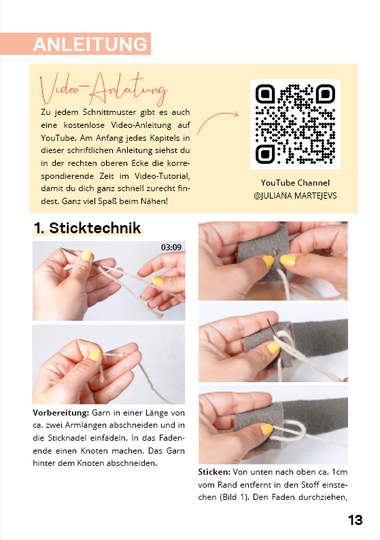 ANLEITUNG

Video-Anleitung

Zu jedem Schnittmuster gibt es auch eine kostenlose Video-Anleitung auf YouTube. Am Anfang jedes Kapitels in dieser schriftlichen Anleitung siehst du in der rechten oberen Ecke die korrespondierende Zeit im Video-Tutorial, damit du dich ganz schnell zurecht findest. Ganz viel Spaß beim Nähen!

YouTube Channel
@JULIANA MARTEJEVS

1. Sticktechnik

03:09

Vorbereitung: Garn in einer Länge von ca. zwei Armlängen abschneiden und in die Sticknadel einfädeln. In das Fadenende einen Knoten machen. Das Garn hinter dem Knoten abschneiden.

Sticken: Von unten nach oben ca. 1cm vom Rand entfernt in den Stoff einstechen (Bild 1). Den Faden durchziehen,

13