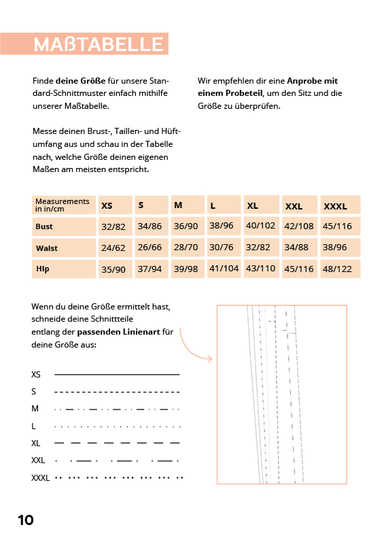 MAßTABELLE

Finde **deine Größe** für unsere Standard-Schnittmuster einfach mithilfe unserer Maßtabelle.

Messe deinen Brust-, Taillen- und Hüftumfang aus und schau in der Tabelle nach, welche Größe deinen eigenen Maßen am meisten entspricht.

Wir empfehlen dir eine **Anprobe mit einem Probeteil**, um den Sitz und die Größe zu überprüfen.

| Measurements in in/cm | XS | S | M | L | XL | XXL | XXXL |
|---|---|---|---|---|---|---|---|
| Bust | 32/82 | 34/86 | 36/90 | 38/96 | 40/102 | 42/108 | 45/116 |
| Waist | 24/62 | 26/66 | 28/70 | 30/76 | 32/82 | 34/88 | 38/96 |
| Hip | 35/90 | 37/94 | 39/98 | 41/104 | 43/110 | 45/116 | 48/122 |

Wenn du deine Größe ermittelt hast, schneide deine Schnittteile entlang der **passenden Linienart** für deine Größe aus:

XS

S

M

L

XL

XXL

XXXL

10