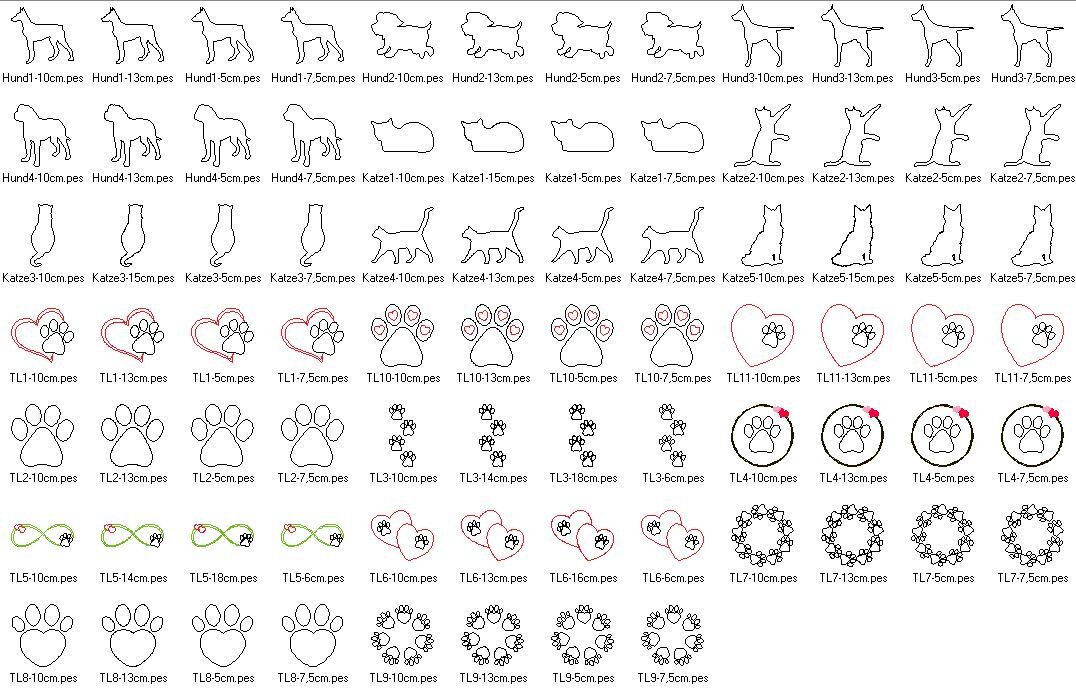 Hund1-10cm.pes Hund1-13cm.pes Hund1-5cm.pes Hund1-7,5cm.pes Hund2-10cm.pes Hund2-13cm.pes Hund2-5cm.pes Hund2-7,5cm.pes Hund3-10cm.pes Hund3-13cm.pes Hund3-5cm.pes Hund3-7,5cm.pes

Hund4-10cm.pes Hund4-13cm.pes Hund4-5cm.pes Hund4-7,5cm.pes Katze1-10cm.pes Katze1-15cm.pes Katze1-5cm.pes Katze1-7,5cm.pes Katze2-10cm.pes Katze2-13cm.pes Katze2-5cm.pes Katze2-7,5cm.pes

Katze3-10cm.pes Katze3-15cm.pes Katze3-5cm.pes Katze3-7,5cm.pes Katze4-10cm.pes Katze4-13cm.pes Katze4-5cm.pes Katze4-7,5cm.pes Katze5-10cm.pes Katze5-15cm.pes Katze5-5cm.pes Katze5-7,5cm.pes

TL1-10cm.pes TL1-13cm.pes TL1-5cm.pes TL1-7,5cm.pes TL10-10cm.pes TL10-13cm.pes TL10-5cm.pes TL10-7,5cm.pes TL11-10cm.pes TL11-13cm.pes TL11-5cm.pes TL11-7,5cm.pes

TL2-10cm.pes TL2-13cm.pes TL2-5cm.pes TL2-7,5cm.pes TL3-10cm.pes TL3-14cm.pes TL3-18cm.pes TL3-6cm.pes TL4-10cm.pes TL4-13cm.pes TL4-5cm.pes TL4-7,5cm.pes

TL5-10cm.pes TL5-14cm.pes TL5-18cm.pes TL5-6cm.pes TL6-10cm.pes TL6-13cm.pes TL6-16cm.pes TL6-6cm.pes TL7-10cm.pes TL7-13cm.pes TL7-5cm.pes TL7-7,5cm.pes

TL8-10cm.pes TL8-13cm.pes TL8-5cm.pes TL8-7,5cm.pes TL9-10cm.pes TL9-13cm.pes TL9-5cm.pes TL9-7,5cm.pes