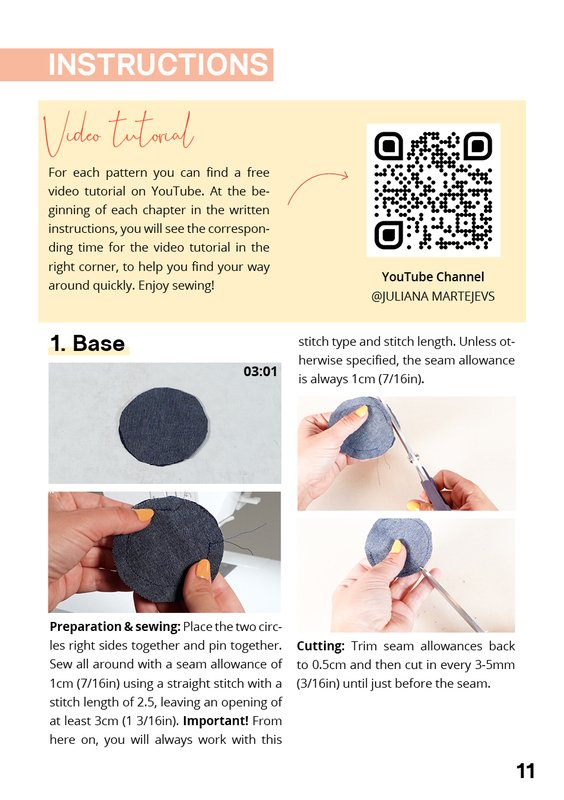 INSTRUCTIONS

Video tutorial

For each pattern you can find a free video tutorial on YouTube. At the beginning of each chapter in the written instructions, you will see the corresponding time for the video tutorial in the right corner, to help you find your way around quickly. Enjoy sewing!

YouTube Channel
@JULIANA MARTEJEVS

1. Base

03:01

Preparation & sewing: Place the two circles right sides together and pin together. Sew all around with a seam allowance of 1cm (7/16in) using a straight stitch with a stitch length of 2.5, leaving an opening of at least 3cm (1 3/16in). Important! From here on, you will always work with this stitch type and stitch length. Unless otherwise specified, the seam allowance is always 1cm (7/16in).

Cutting: Trim seam allowances back to 0.5cm and then cut in every 3-5mm (3/16in) until just before the seam.

11