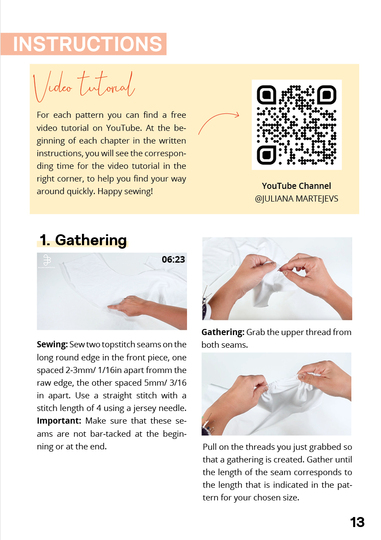 INSTRUCTIONS

Video tutorial

For each pattern you can find a free video tutorial on YouTube. At the beginning of each chapter in the written instructions, you will see the corresponding time for the video tutorial in the right corner, to help you find your way around quickly. Happy sewing!

YouTube Channel
@JULIANA MARTEJEVS

1. Gathering

06:23

Sewing: Sew two topstitch seams on the long round edge in the front piece, one spaced 2-3mm/ 1/16in apart fromm the raw edge, the other spaced 5mm/ 3/16 in apart. Use a straight stitch with a stitch length of 4 using a jersey needle. Important: Make sure that these seams are not bar-tacked at the beginning or at the end.

Gathering: Grab the upper thread from both seams.

Pull on the threads you just grabbed so that a gathering is created. Gather until the length of the seam corresponds to the length that is indicated in the pattern for your chosen size.

13