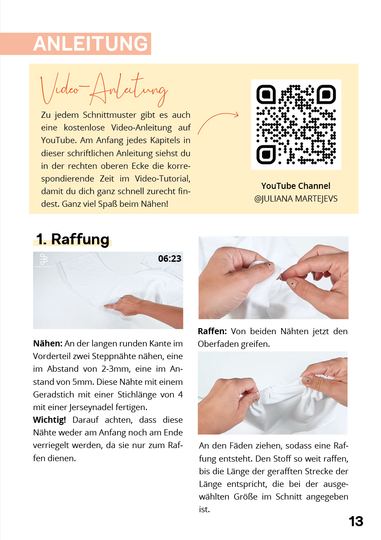 ANLEITUNG

Video-Anleitung

Zu jedem Schnittmuster gibt es auch eine kostenlose Video-Anleitung auf YouTube. Am Anfang jedes Kapitels in dieser schriftlichen Anleitung siehst du in der rechten oberen Ecke die korrespondierende Zeit im Video-Tutorial, damit du dich ganz schnell zurecht findest. Ganz viel Spaß beim Nähen!

YouTube Channel
@JULIANA MARTEJEVS

1. Raffung

06:23

Nähen: An der langen runden Kante im Vorderteil zwei Steppnähte nähen, eine im Abstand von 2-3mm, eine im Anstand von 5mm. Diese Nähte mit einem Geradstich mit einer Stichlänge von 4 mit einer Jerseynadel fertigen.

Wichtig! Darauf achten, dass diese Nähte weder am Anfang noch am Ende verriegelt werden, da sie nur zum Raffen dienen.

Raffen: Von beiden Nähten jetzt den Oberfaden greifen.

An den Fäden ziehen, sodass eine Raffung entsteht. Den Stoff so weit raffen, bis die Länge der gerafften Strecke der Länge entspricht, die bei der ausgewählten Größe im Schnitt angegeben ist.

13