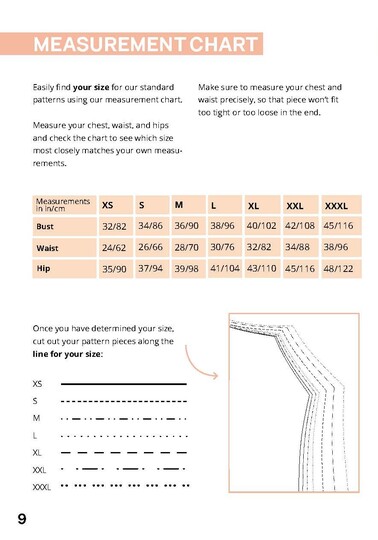 MEASUREMENT CHART

Easily find **your size** for our standard patterns using our measurement chart.

Measure your chest, waist, and hips and check the chart to see which size most closely matches your own measurements.

Make sure to measure your chest and waist precisely, so that piece won't fit too tight or too loose in the end.

| Measurements in in/cm | XS | S | M | L | XL | XXL | XXXL |
|---|---|---|---|---|---|---|---|
| Bust | 32/82 | 34/86 | 36/90 | 38/96 | 40/102 | 42/108 | 45/116 |
| Waist | 24/62 | 26/66 | 28/70 | 30/76 | 32/82 | 34/88 | 38/96 |
| Hip | 35/90 | 37/94 | 39/98 | 41/104 | 43/110 | 45/116 | 48/122 |

Once you have determined your size, cut out your pattern pieces along the **line for your size:**

XS
S
M
L
XL
XXL
XXXL

9