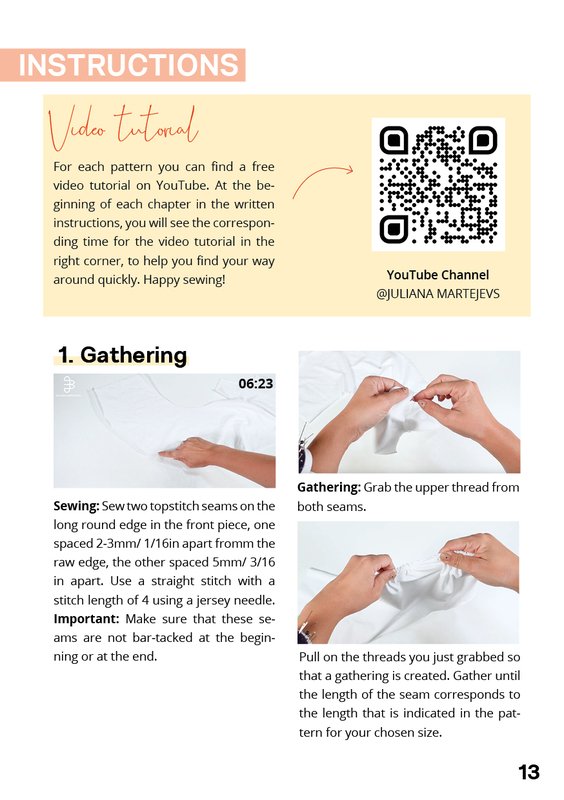 INSTRUCTIONS

Video tutorial

For each pattern you can find a free video tutorial on YouTube. At the beginning of each chapter in the written instructions, you will see the corresponding time for the video tutorial in the right corner, to help you find your way around quickly. Happy sewing!

YouTube Channel
@JULIANA MARTEJEVS

1. Gathering

06:23

Sewing: Sew two topstitch seams on the long round edge in the front piece, one spaced 2-3mm/ 1/16in apart fromm the raw edge, the other spaced 5mm/ 3/16 in apart. Use a straight stitch with a stitch length of 4 using a jersey needle. Important: Make sure that these seams are not bar-tacked at the beginning or at the end.

Gathering: Grab the upper thread from both seams.

Pull on the threads you just grabbed so that a gathering is created. Gather until the length of the seam corresponds to the length that is indicated in the pattern for your chosen size.

13