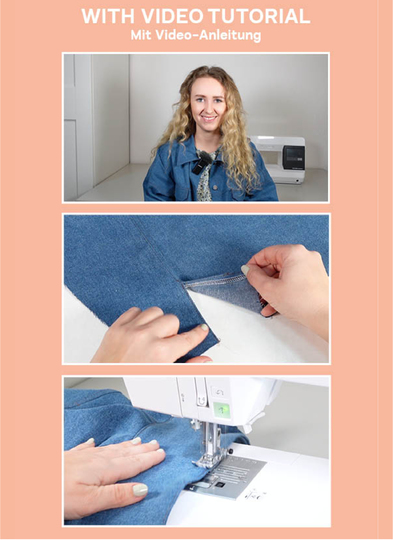 WITH VIDEO TUTORIAL
Mit Video-Anleitung