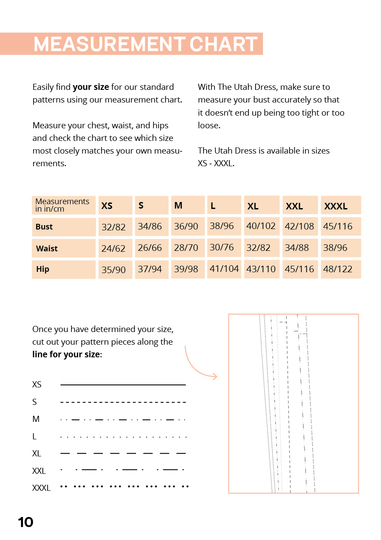 MEASUREMENT CHART

Easily find **your size** for our standard patterns using our measurement chart.

Measure your chest, waist, and hips and check the chart to see which size most closely matches your own measurements.

With The Utah Dress, make sure to measure your bust accurately so that it doesn't end up being too tight or too loose.

The Utah Dress is available in sizes XS - XXXL.

| Measurements in in/cm | XS | S | M | L | XL | XXL | XXXL |
|---|---|---|---|---|---|---|---|
| Bust | 32/82 | 34/86 | 36/90 | 38/96 | 40/102 | 42/108 | 45/116 |
| Waist | 24/62 | 26/66 | 28/70 | 30/76 | 32/82 | 34/88 | 38/96 |
| Hip | 35/90 | 37/94 | 39/98 | 41/104 | 43/110 | 45/116 | 48/122 |

Once you have determined your size, cut out your pattern pieces along the **line for your size:**

XS

S

M

L

XL

XXL

XXXL

10