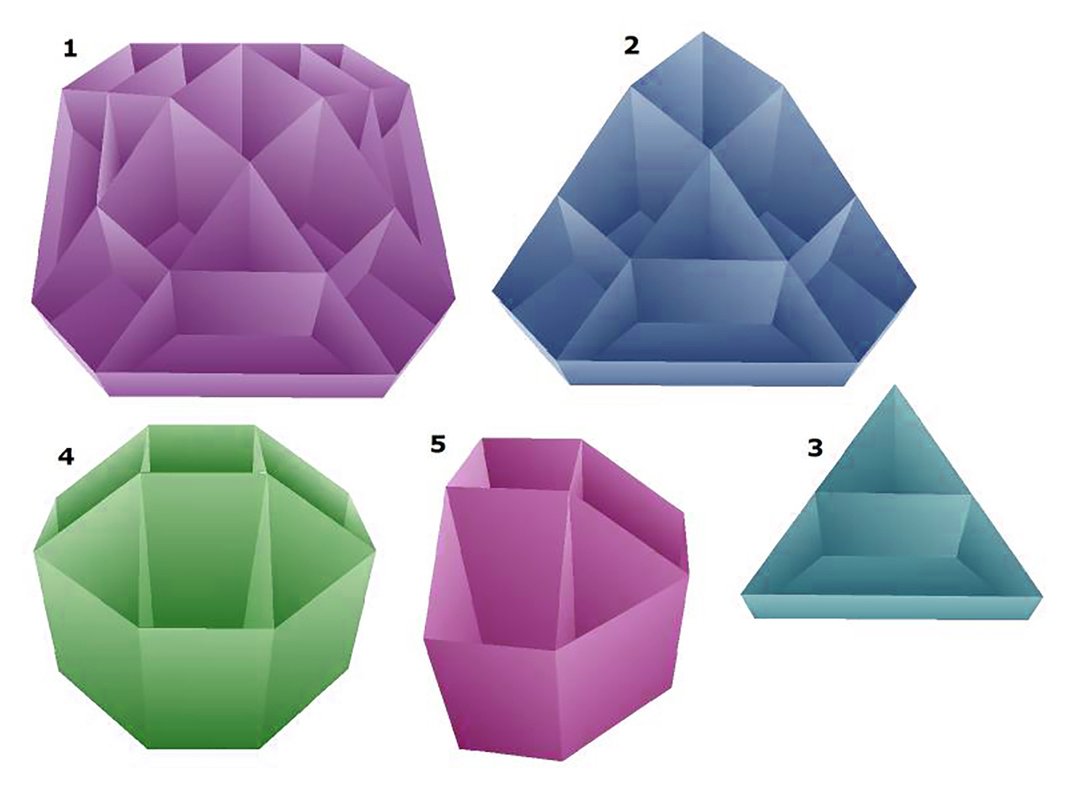 1

2

4

5

3