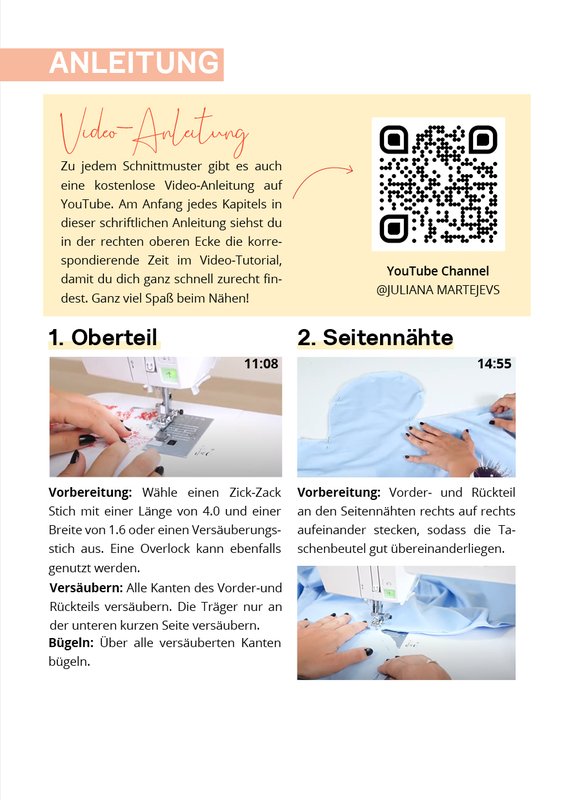 ANLEITUNG

Video-Anleitung

Zu jedem Schnittmuster gibt es auch eine kostenlose Video-Anleitung auf YouTube. Am Anfang jedes Kapitels in dieser schriftlichen Anleitung siehst du in der rechten oberen Ecke die korrespondierende Zeit im Video-Tutorial, damit du dich ganz schnell zurecht findest. Ganz viel Spaß beim Nähen!

YouTube Channel
@JULIANA MARTEJEVS

1. Oberteil

11:08

Vorbereitung: Wähle einen Zick-Zack Stich mit einer Länge von 4.0 und einer Breite von 1.6 oder einen Versäuberungsstich aus. Eine Overlock kann ebenfalls genutzt werden.

Versäubern: Alle Kanten des Vorder-und Rückteils versäubern. Die Träger nur an der unteren kurzen Seite versäubern.

Bügeln: Über alle versäuberten Kanten bügeln.

2. Seitennähte

14:55

Vorbereitung: Vorder- und Rückteil an den Seitennähten rechts auf rechts aufeinander stecken, sodass die Taschenbeutel gut übereinanderliegen.