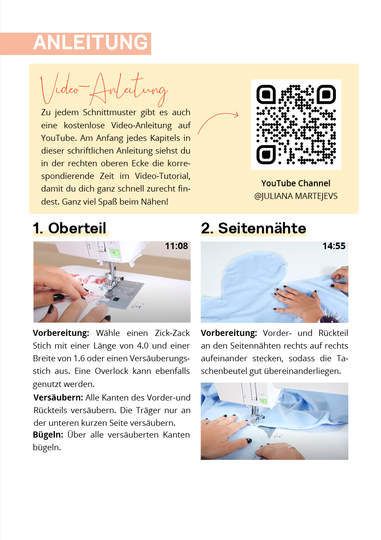 ANLEITUNG

Video-Anleitung

Zu jedem Schnittmuster gibt es auch eine kostenlose Video-Anleitung auf YouTube. Am Anfang jedes Kapitels in dieser schriftlichen Anleitung siehst du in der rechten oberen Ecke die korrespondierende Zeit im Video-Tutorial, damit du dich ganz schnell zurecht findest. Ganz viel Spaß beim Nähen!

YouTube Channel
@JULIANA MARTEJEVS

1. Oberteil

11:08

Vorbereitung: Wähle einen Zick-Zack Stich mit einer Länge von 4.0 und einer Breite von 1.6 oder einen Versäuberungsstich aus. Eine Overlock kann ebenfalls genutzt werden.

Versäubern: Alle Kanten des Vorder-und Rückteils versäubern. Die Träger nur an der unteren kurzen Seite versäubern.

Bügeln: Über alle versäuberten Kanten bügeln.

2. Seitennähte

14:55

Vorbereitung: Vorder- und Rückteil an den Seitennähten rechts auf rechts aufeinander stecken, sodass die Taschenbeutel gut übereinanderliegen.