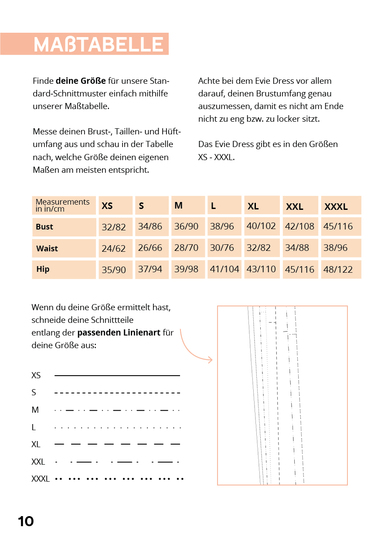 MAßTABELLE

Finde **deine Größe** für unsere Standard-Schnittmuster einfach mithilfe unserer Maßtabelle.

Messe deinen Brust-, Taillen- und Hüftumfang aus und schau in der Tabelle nach, welche Größe deinen eigenen Maßen am meisten entspricht.

Achte bei dem Evie Dress vor allem darauf, deinen Brustumfang genau auszumessen, damit es nicht am Ende nicht zu eng bzw. zu locker sitzt.

Das Evie Dress gibt es in den Größen XS - XXXL.

| Measurements in in/cm | XS | S | M | L | XL | XXL | XXXL |
|---|---|---|---|---|---|---|---|
| Bust | 32/82 | 34/86 | 36/90 | 38/96 | 40/102 | 42/108 | 45/116 |
| Waist | 24/62 | 26/66 | 28/70 | 30/76 | 32/82 | 34/88 | 38/96 |
| Hip | 35/90 | 37/94 | 39/98 | 41/104 | 43/110 | 45/116 | 48/122 |

Wenn du deine Größe ermittelt hast, schneide deine Schnittteile entlang der **passenden Linienart** für deine Größe aus:

XS

S

M

L

XL

XXL

XXXL

10