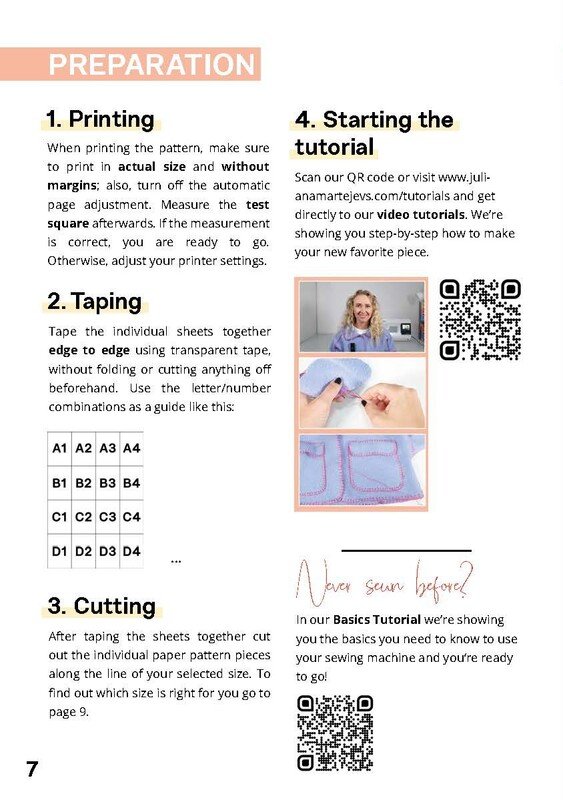 PREPARATION

1. Printing

When printing the pattern, make sure to print in actual size and without margins; also, turn off the automatic page adjustment. Measure the test square afterwards. If the measurement is correct, you are ready to go. Otherwise, adjust your printer settings.

2. Taping

Tape the individual sheets together edge to edge using transparent tape, without folding or cutting anything off beforehand. Use the letter/number combinations as a guide like this:

| A1 | A2 | A3 | A4 |
|---|---|---|---|
| B1 | B2 | B3 | B4 |
| C1 | C2 | C3 | C4 |
| D1 | D2 | D3 | D4 |

...

3. Cutting

After taping the sheets together cut out the individual paper pattern pieces along the line of your selected size. To find out which size is right for you go to page 9.

4. Starting the tutorial

Scan our QR code or visit www.julianamartejevs.com/tutorials and get directly to our video tutorials. We're showing you step-by-step how to make your new favorite piece.

Never sewn before?

In our Basics Tutorial we're showing you the basics you need to know to use your sewing machine and you're ready to go!

7