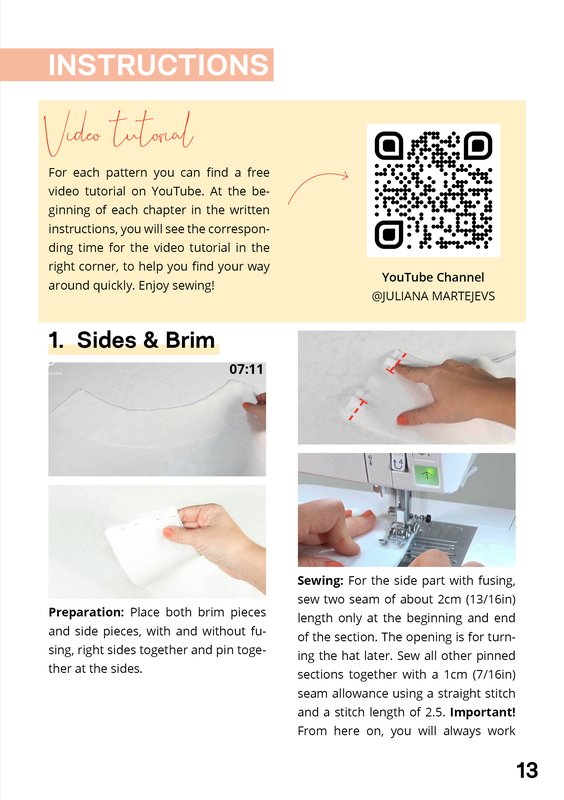 INSTRUCTIONS

Video tutorial

For each pattern you can find a free video tutorial on YouTube. At the beginning of each chapter in the written instructions, you will see the corresponding time for the video tutorial in the right corner, to help you find your way around quickly. Enjoy sewing!

YouTube Channel
@JULIANA MARTEJEVS

1. Sides & Brim

07:11

Preparation: Place both brim pieces and side pieces, with and without fusing, right sides together and pin together at the sides.

Sewing: For the side part with fusing, sew two seam of about 2cm (13/16in) length only at the beginning and end of the section. The opening is for turning the hat later. Sew all other pinned sections together with a 1cm (7/16in) seam allowance using a straight stitch and a stitch length of 2.5. Important! From here on, you will always work

13