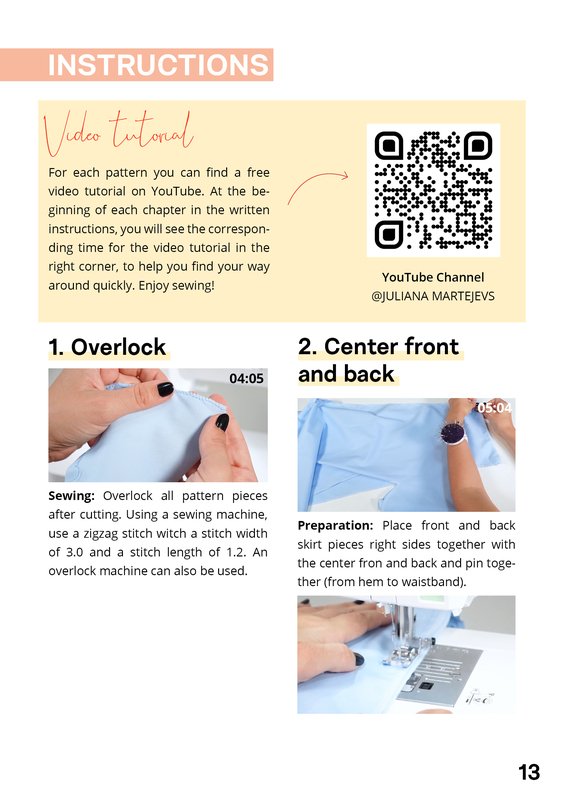 INSTRUCTIONS

Video tutorial

For each pattern you can find a free video tutorial on YouTube. At the beginning of each chapter in the written instructions, you will see the corresponding time for the video tutorial in the right corner, to help you find your way around quickly. Enjoy sewing!

YouTube Channel
@JULIANA MARTEJEVS

1. Overlock

04:05

**Sewing:** Overlock all pattern pieces after cutting. Using a sewing machine, use a zigzag stitch witch a stitch width of 3.0 and a stitch length of 1.2. An overlock machine can also be used.

2. Center front and back

05:04

**Preparation:** Place front and back skirt pieces right sides together with the center fron and back and pin together (from hem to waistband).

13