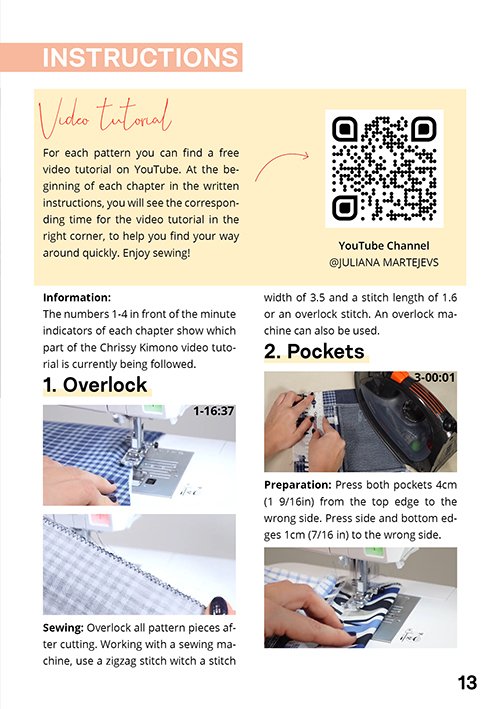 INSTRUCTIONS

Video tutorial

For each pattern you can find a free video tutorial on YouTube. At the beginning of each chapter in the written instructions, you will see the corresponding time for the video tutorial in the right corner, to help you find your way around quickly. Enjoy sewing!

YouTube Channel
@JULIANA MARTEJEVS

Information:
The numbers 1-4 in front of the minute indicators of each chapter show which part of the Chrissy Kimono video tutorial is currently being followed.

1. Overlock

1-16:37

Sewing: Overlock all pattern pieces after cutting. Working with a sewing machine, use a zigzag stitch witch a stitch width of 3.5 and a stitch length of 1.6 or an overlock stitch. An overlock machine can also be used.

2. Pockets

3-00:01

Preparation: Press both pockets 4cm (1 9/16in) from the top edge to the wrong side. Press side and bottom edges 1cm (7/16 in) to the wrong side.

13