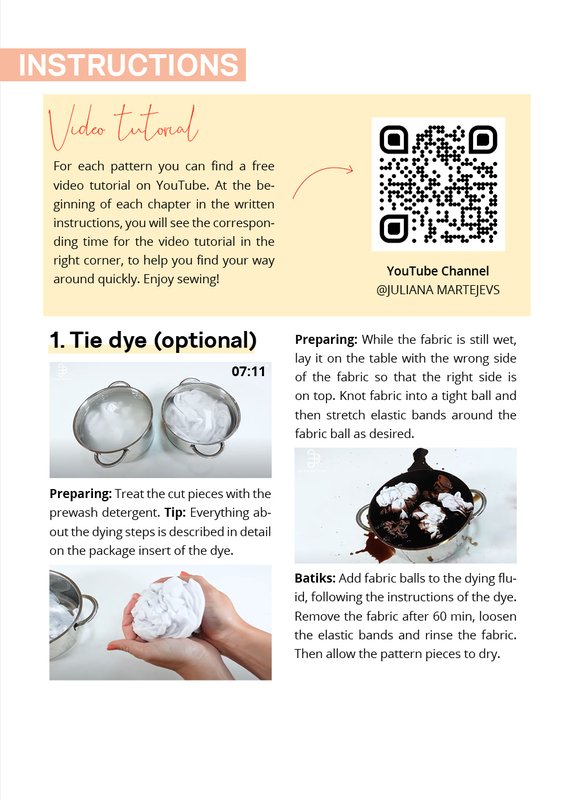 INSTRUCTIONS

Video tutorial

For each pattern you can find a free video tutorial on YouTube. At the beginning of each chapter in the written instructions, you will see the corresponding time for the video tutorial in the right corner, to help you find your way around quickly. Enjoy sewing!

YouTube Channel
@JULIANA MARTEJEVS

1. Tie dye (optional)

07:11

Preparing: Treat the cut pieces with the prewash detergent. Tip: Everything about the dying steps is described in detail on the package insert of the dye.

Preparing: While the fabric is still wet, lay it on the table with the wrong side of the fabric so that the right side is on top. Knot fabric into a tight ball and then stretch elastic bands around the fabric ball as desired.

Batiks: Add fabric balls to the dying fluid, following the instructions of the dye. Remove the fabric after 60 min, loosen the elastic bands and rinse the fabric. Then allow the pattern pieces to dry.