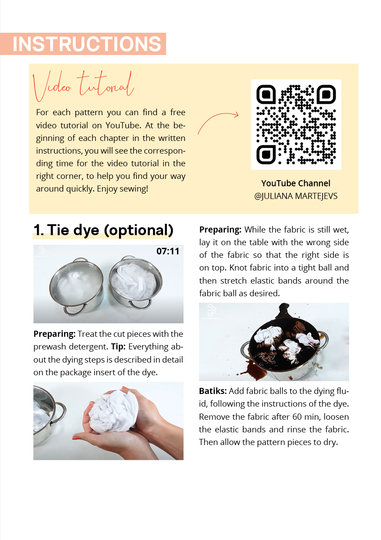 INSTRUCTIONS

Video tutorial

For each pattern you can find a free video tutorial on YouTube. At the beginning of each chapter in the written instructions, you will see the corresponding time for the video tutorial in the right corner, to help you find your way around quickly. Enjoy sewing!

YouTube Channel
@JULIANA MARTEJEVS

1. Tie dye (optional)

07:11

**Preparing:** Treat the cut pieces with the prewash detergent. **Tip:** Everything about the dying steps is described in detail on the package insert of the dye.

**Preparing:** While the fabric is still wet, lay it on the table with the wrong side of the fabric so that the right side is on top. Knot fabric into a tight ball and then stretch elastic bands around the fabric ball as desired.

**Batiks:** Add fabric balls to the dying fluid, following the instructions of the dye. Remove the fabric after 60 min, loosen the elastic bands and rinse the fabric. Then allow the pattern pieces to dry.