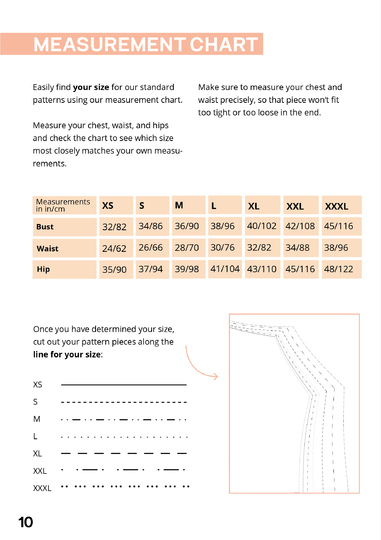 MEASUREMENT CHART

Easily find **your size** for our standard patterns using our measurement chart.

Measure your chest, waist, and hips and check the chart to see which size most closely matches your own measurements.

Make sure to measure your chest and waist precisely, so that piece won't fit too tight or too loose in the end.

| Measurements in in/cm | XS | S | M | L | XL | XXL | XXXL |
|---|---|---|---|---|---|---|---|
| Bust | 32/82 | 34/86 | 36/90 | 38/96 | 40/102 | 42/108 | 45/116 |
| Waist | 24/62 | 26/66 | 28/70 | 30/76 | 32/82 | 34/88 | 38/96 |
| Hip | 35/90 | 37/94 | 39/98 | 41/104 | 43/110 | 45/116 | 48/122 |

Once you have determined your size, cut out your pattern pieces along the **line for your size**:

XS
S
M
L
XL
XXL
XXXL

10