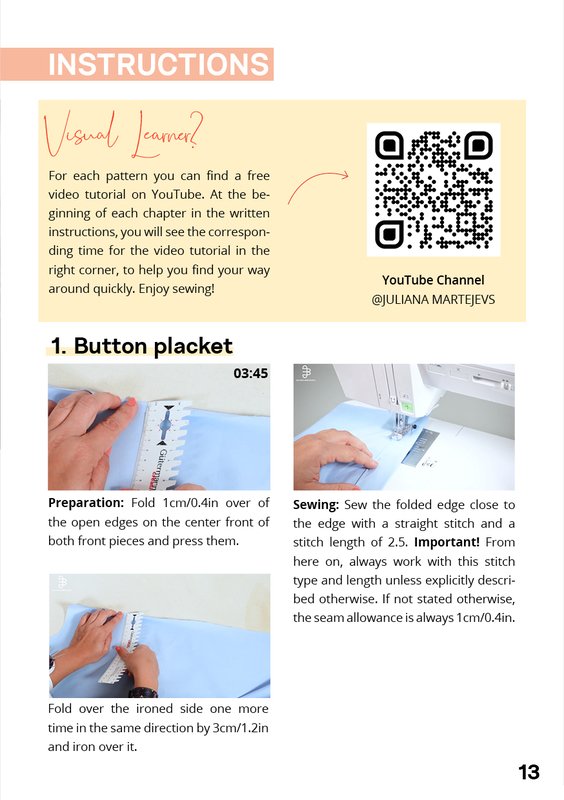 INSTRUCTIONS

Visual Learner?

For each pattern you can find a free video tutorial on YouTube. At the beginning of each chapter in the written instructions, you will see the corresponding time for the video tutorial in the right corner, to help you find your way around quickly. Enjoy sewing!

YouTube Channel
@JULIANA MARTEJEVS

1. Button placket

03:45

Gütermann

Preparation: Fold 1cm/0.4in over of the open edges on the center front of both front pieces and press them.

Fold over the ironed side one more time in the same direction by 3cm/1.2in and iron over it.

Sewing: Sew the folded edge close to the edge with a straight stitch and a stitch length of 2.5. Important! From here on, always work with this stitch type and length unless explicitly described otherwise. If not stated otherwise, the seam allowance is always 1cm/0.4in.

13