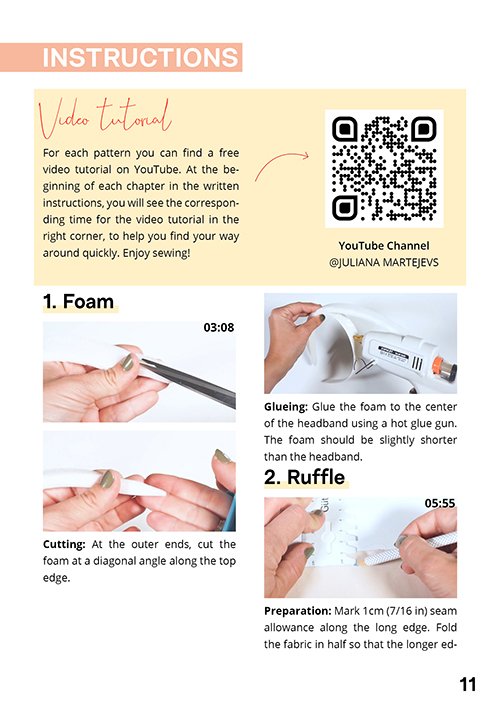 INSTRUCTIONS

Video tutorial

For each pattern you can find a free video tutorial on YouTube. At the beginning of each chapter in the written instructions, you will see the corresponding time for the video tutorial in the right corner, to help you find your way around quickly. Enjoy sewing!

YouTube Channel
@JULIANA MARTEJEVS

1. Foam

03:08

Cutting: At the outer ends, cut the foam at a diagonal angle along the top edge.

Glueing: Glue the foam to the center of the headband using a hot glue gun. The foam should be slightly shorter than the headband.

2. Ruffle

05:55

Preparation: Mark 1cm (7/16 in) seam allowance along the long edge. Fold the fabric in half so that the longer ed-

11