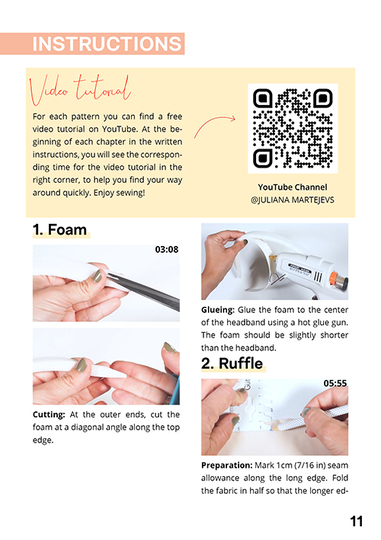 INSTRUCTIONS

Video tutorial

For each pattern you can find a free video tutorial on YouTube. At the beginning of each chapter in the written instructions, you will see the corresponding time for the video tutorial in the right corner, to help you find your way around quickly. Enjoy sewing!

YouTube Channel
@JULIANA MARTEJEVS

1. Foam

03:08

Cutting: At the outer ends, cut the foam at a diagonal angle along the top edge.

Glueing: Glue the foam to the center of the headband using a hot glue gun. The foam should be slightly shorter than the headband.

2. Ruffle

05:55

Preparation: Mark 1cm (7/16 in) seam allowance along the long edge. Fold the fabric in half so that the longer ed-

11