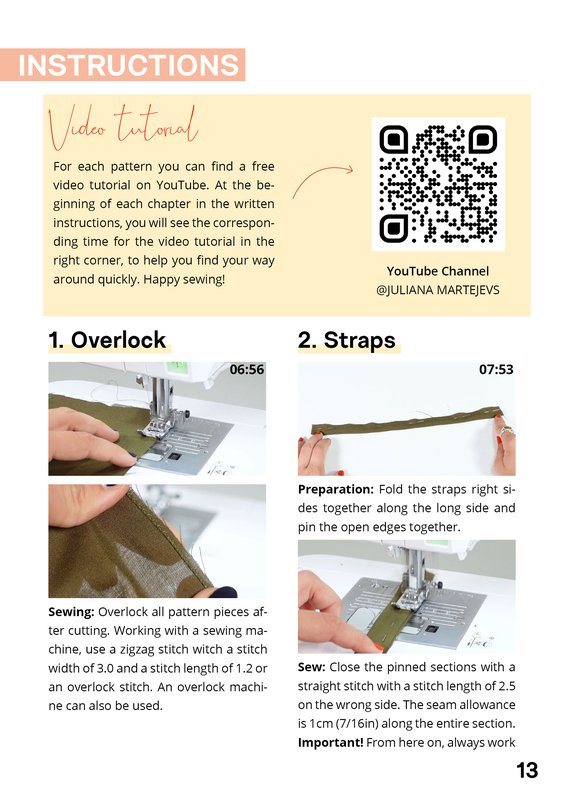 INSTRUCTIONS

Video tutorial

For each pattern you can find a free video tutorial on YouTube. At the beginning of each chapter in the written instructions, you will see the corresponding time for the video tutorial in the right corner, to help you find your way around quickly. Happy sewing!

YouTube Channel
@JULIANA MARTEJEVS

1. Overlock

06:56

Sewing: Overlock all pattern pieces after cutting. Working with a sewing machine, use a zigzag stitch witch a stitch width of 3.0 and a stitch length of 1.2 or an overlock stitch. An overlock machine can also be used.

2. Straps

07:53

Preparation: Fold the straps right sides together along the long side and pin the open edges together.

Sew: Close the pinned sections with a straight stitch with a stitch length of 2.5 on the wrong side. The seam allowance is 1cm (7/16in) along the entire section. Important! From here on, always work

13