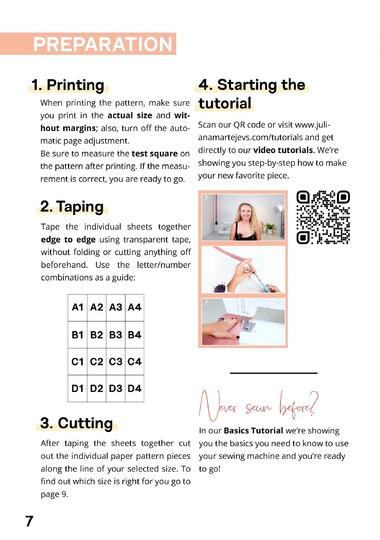 PREPARATION

1. Printing

When printing the pattern, make sure you print in the actual size and without margins; also, turn off the automatic page adjustment.
Be sure to measure the test square on the pattern after printing. If the measurement is correct, you are ready to go.

2. Taping

Tape the individual sheets together edge to edge using transparent tape, without folding or cutting anything off beforehand. Use the letter/number combinations as a guide:

| A1 | A2 | A3 | A4 |
|---|---|---|---|
| B1 | B2 | B3 | B4 |
| C1 | C2 | C3 | C4 |
| D1 | D2 | D3 | D4 |

3. Cutting

After taping the sheets together cut out the individual paper pattern pieces along the line of your selected size. To find out which size is right for you go to page 9.

4. Starting the tutorial

Scan our QR code or visit www.julianamartejevs.com/tutorials and get directly to our video tutorials. We're showing you step-by-step how to make your new favorite piece.

Never sewn before?

In our Basics Tutorial we're showing you the basics you need to know to use your sewing machine and you're ready to go!

7